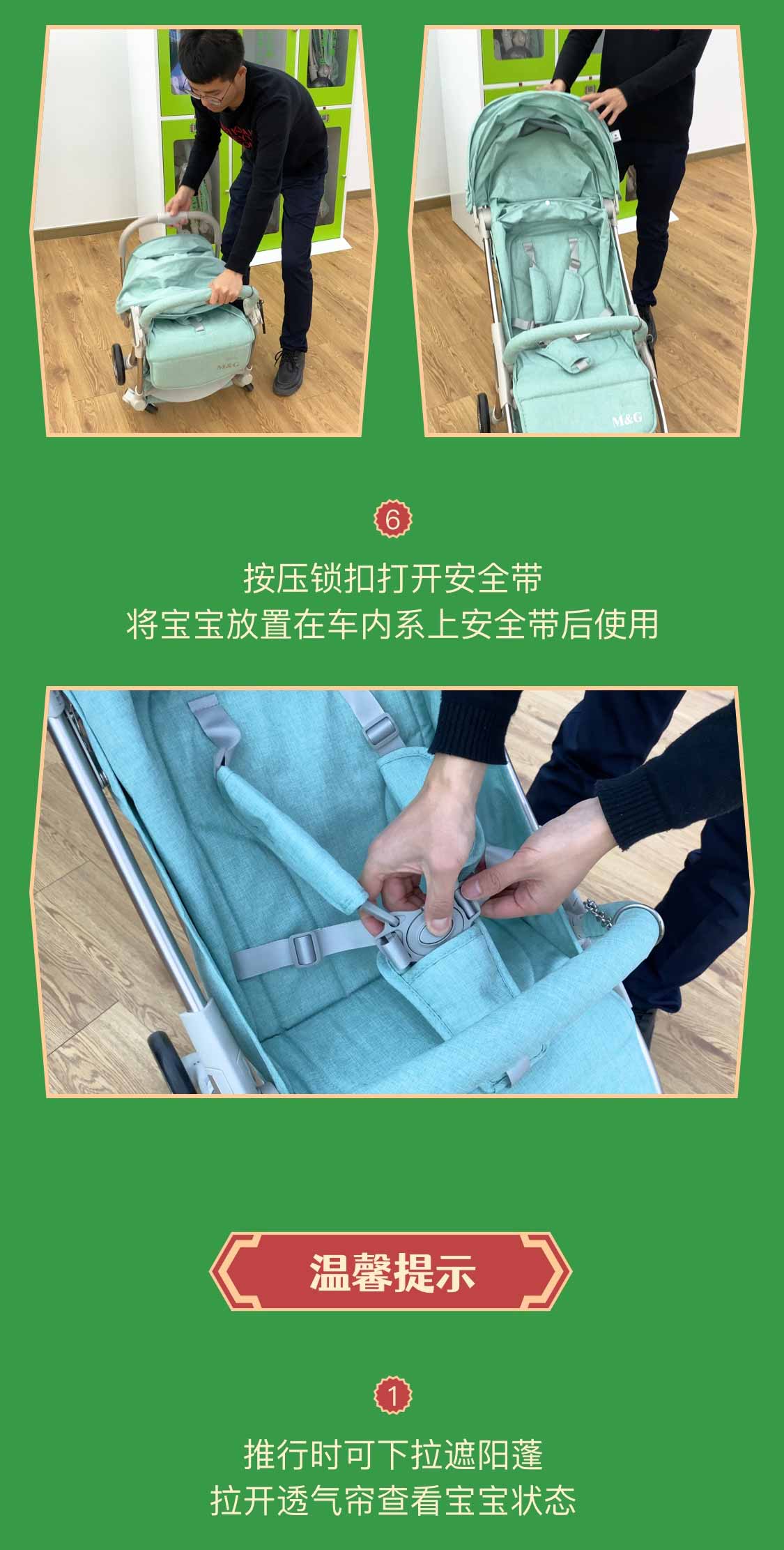 M&G

M&G

6

按压锁扣打开安全带
将宝宝放置在车内系上安全带后使用

温馨提示

1

推行时可下拉遮阳蓬
拉开透气帘查看宝宝状态