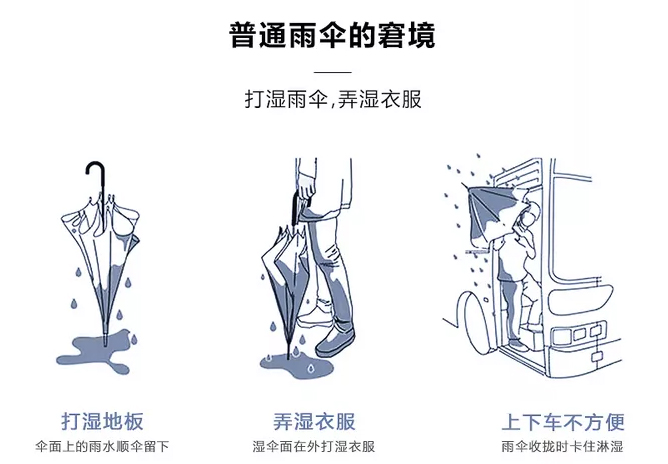 普通雨伞的窘境

打湿雨伞,弄湿衣服

打湿地板
伞面上的雨水顺伞留下

弄湿衣服
湿伞面在外打湿衣服

上下车不方便
雨伞收拢时卡住淋湿