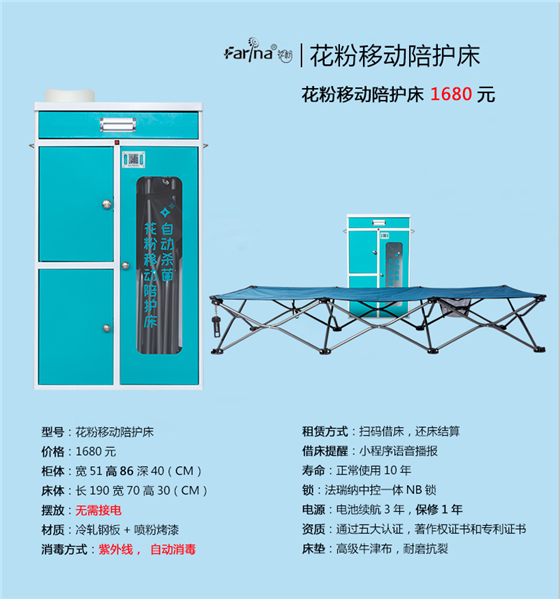 Farina® 花粉 | 花粉移动陪护床

花粉移动陪护床 1680 元

自动杀菌
花粉移动陪护床

型号：花粉移动陪护床
价格：1680 元
柜体：宽 51 高 86 深 40（CM）
床体：长 190 宽 70 高 30（CM）
摆放：无需接电
材质：冷轧钢板 + 喷粉烤漆
消毒方式：紫外线， 自动消毒

租赁方式：扫码借床，还床结算
借床提醒：小程序语音播报
寿命：正常使用 10 年
锁：法瑞纳中控一体 NB 锁
电源：电池续航 3 年，保修 1 年
资质：通过五大认证，著作权证书和专利证书
床垫：高级牛津布，耐磨抗裂